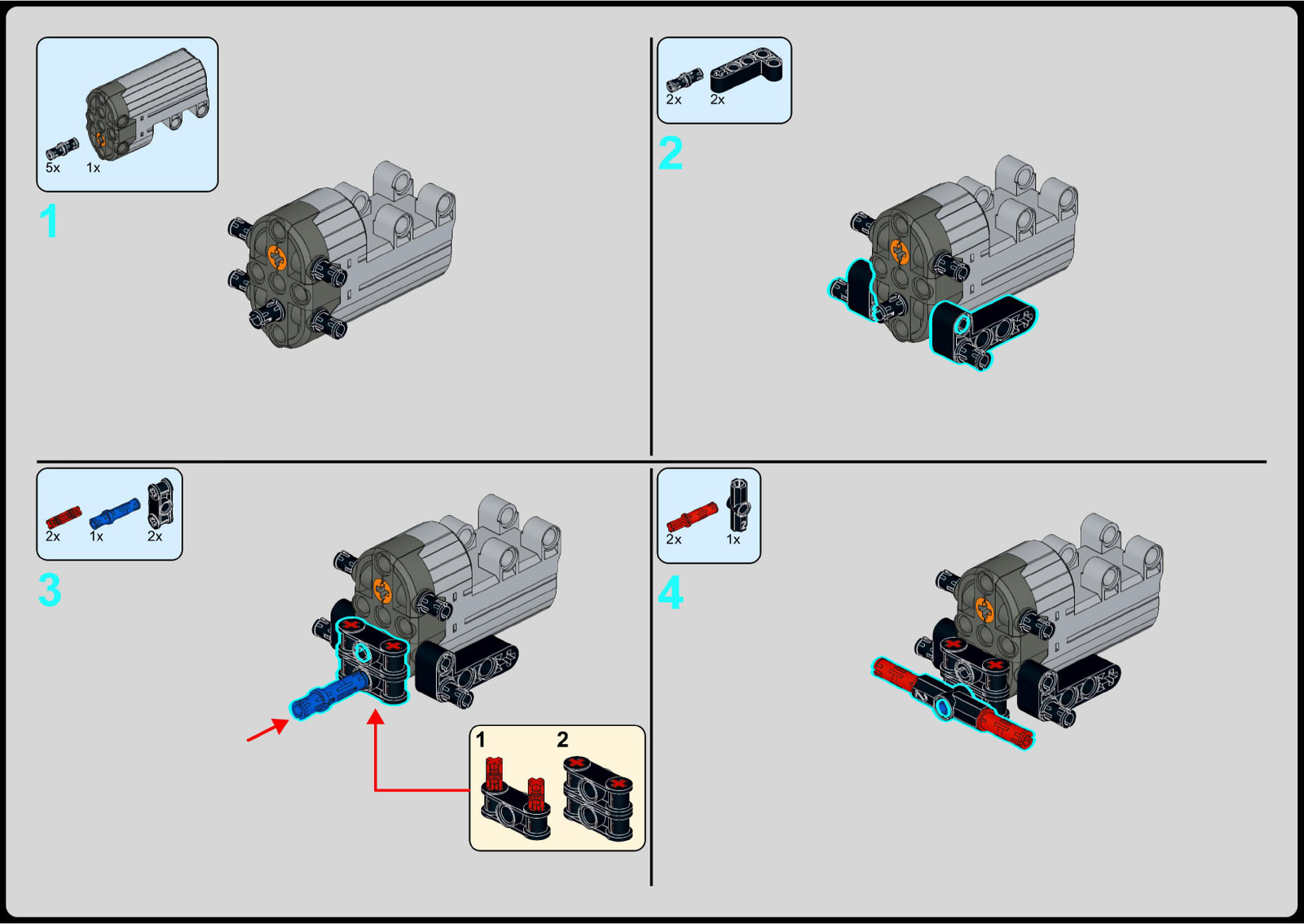 5x 1x
1

2x 2x
2

2x 1x 2x
3

1 2

2x 1x
4