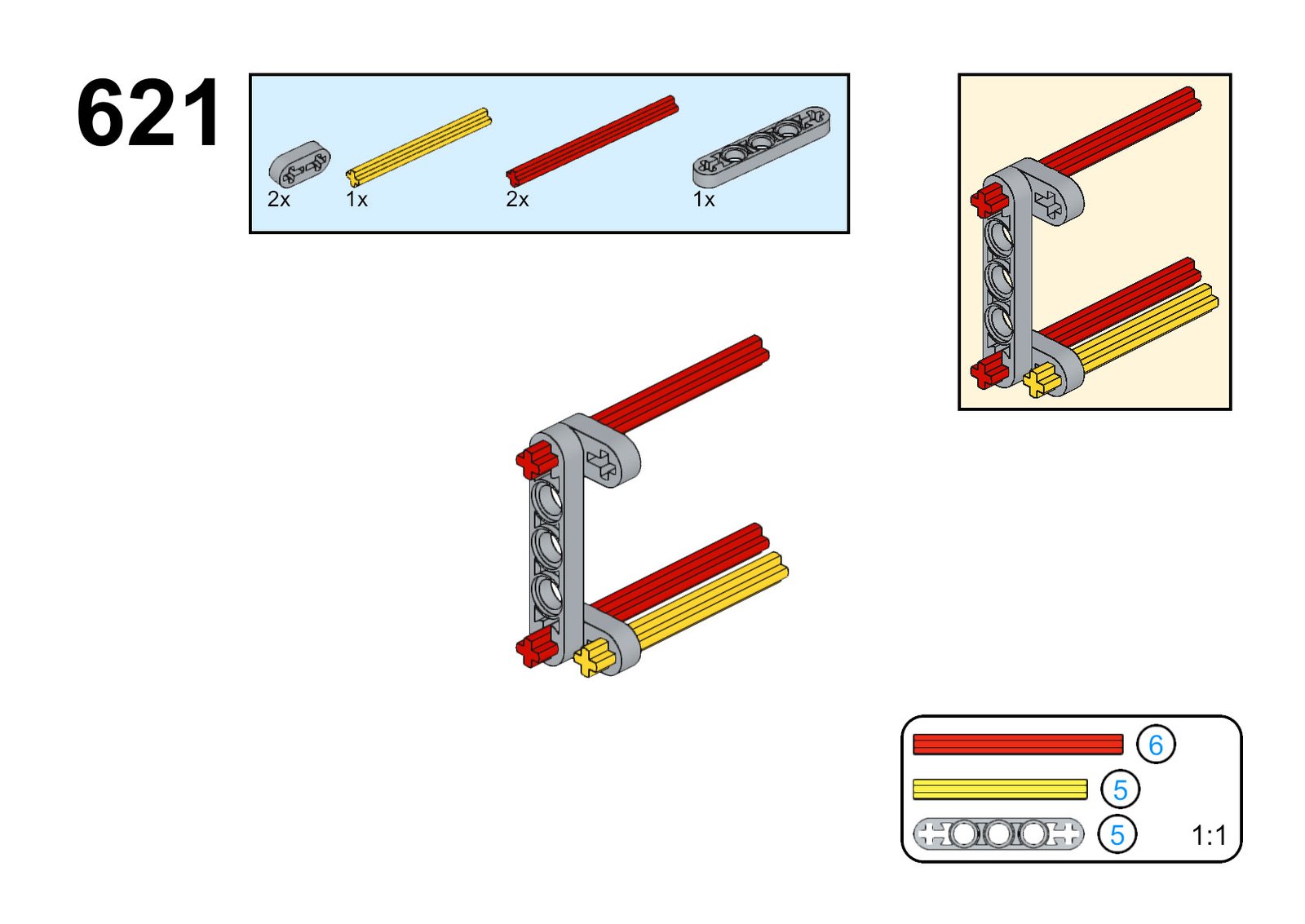 621

2x 1x 2x 1x

6
5
5
1:1