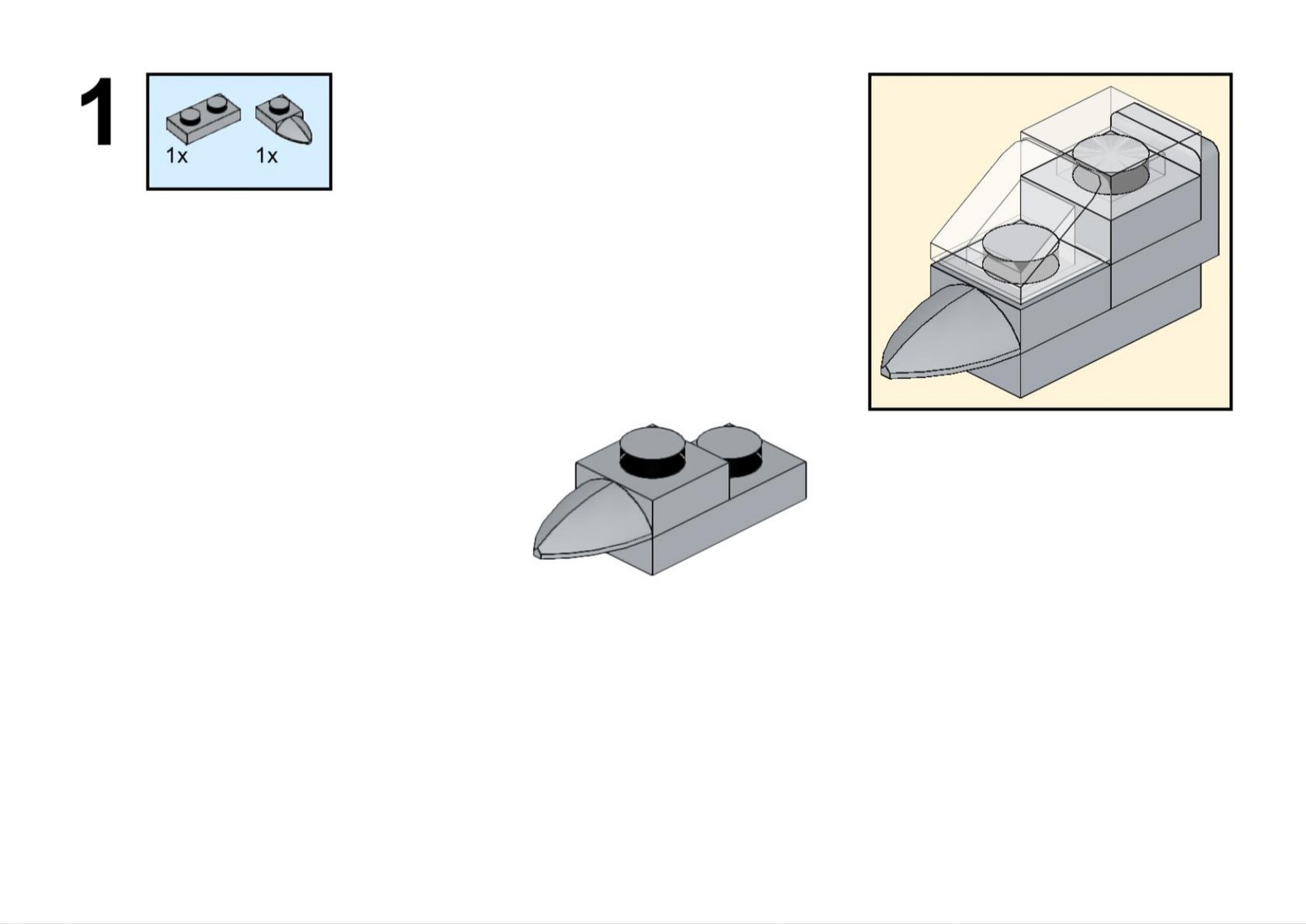 1

1x 1x